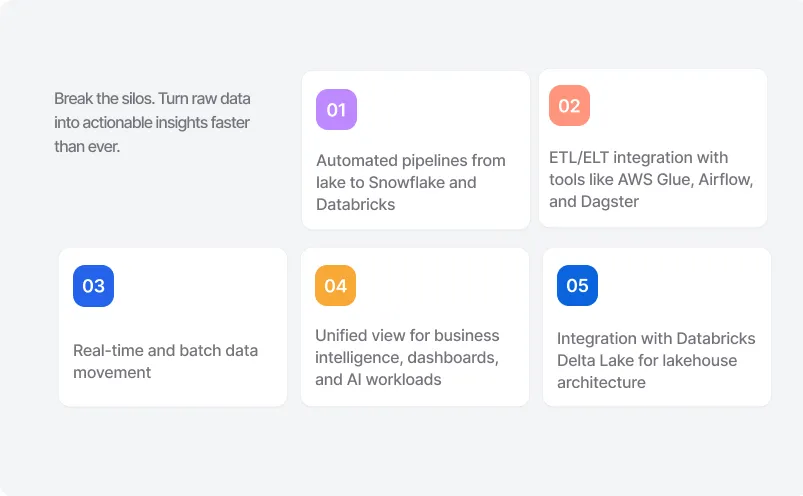 Break the silos. Turn raw data into actionable insights faster than ever.

01

Automated pipelines from lake to Snowflake and Databricks

02

ETL/ELT integration with tools like AWS Glue, Airflow, and Dagster

03

Real-time and batch data movement

04

Unified view for business intelligence, dashboards, and AI workloads

05

Integration with Databricks Delta Lake for lakehouse architecture