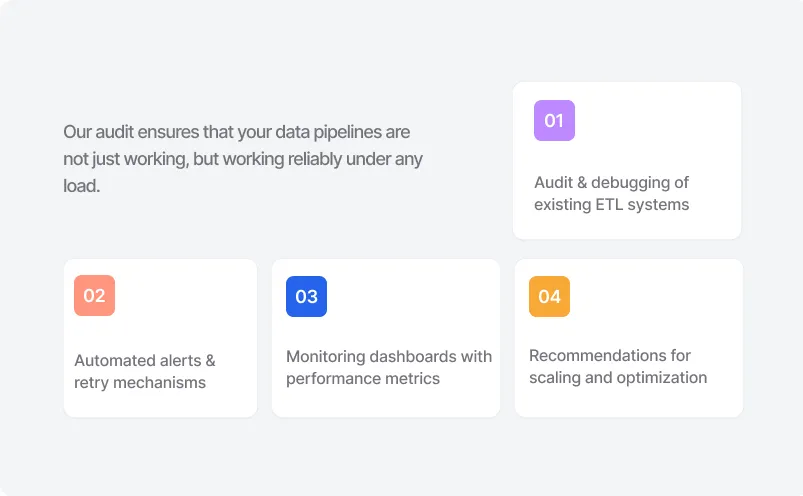 Our audit ensures that your data pipelines are not just working, but working reliably under any load.

01

Audit & debugging of existing ETL systems

02

Automated alerts & retry mechanisms

03

Monitoring dashboards with performance metrics

04

Recommendations for scaling and optimization